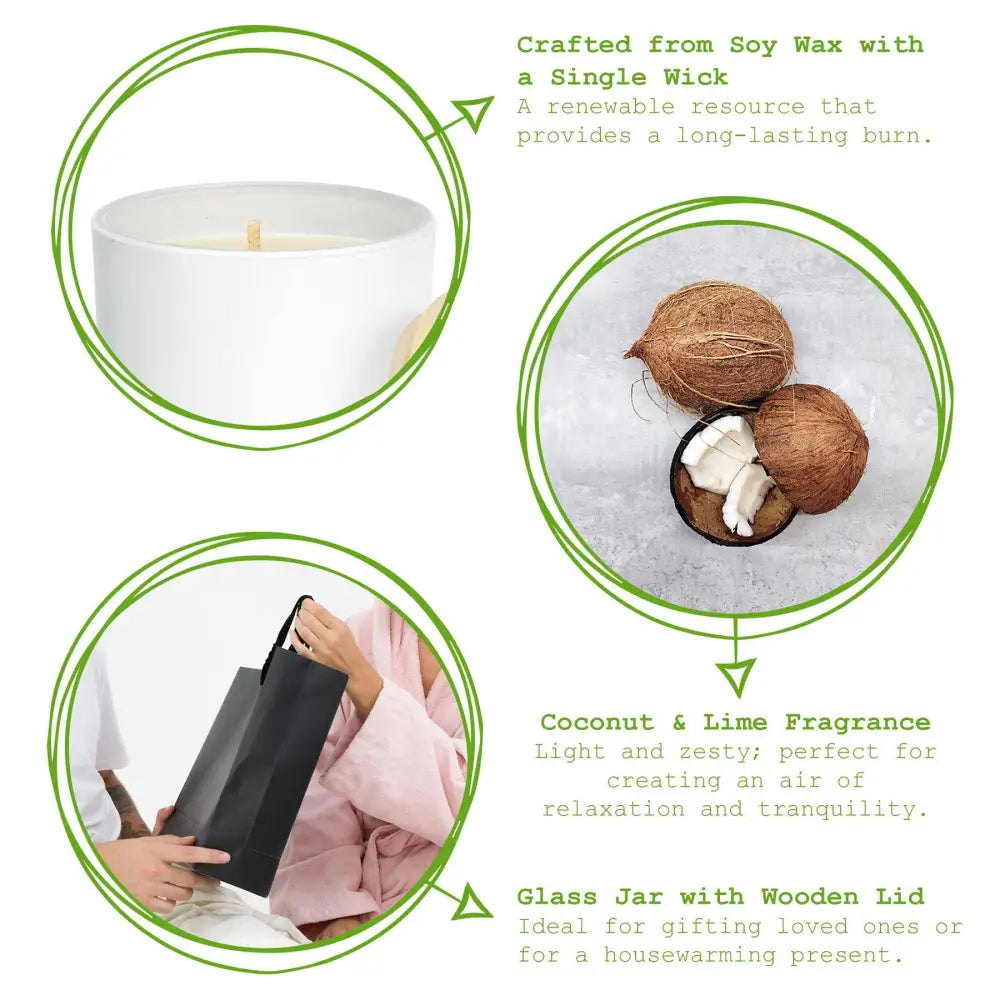 Crafted from Soy Wax with a Single Wick
A renewable resource that provides a long-lasting burn.

Coconut & Lime Fragrance
Light and zesty; perfect for creating an air of relaxation and tranquility.

Glass Jar with Wooden Lid
Ideal for gifting loved ones or for a housewarming present.