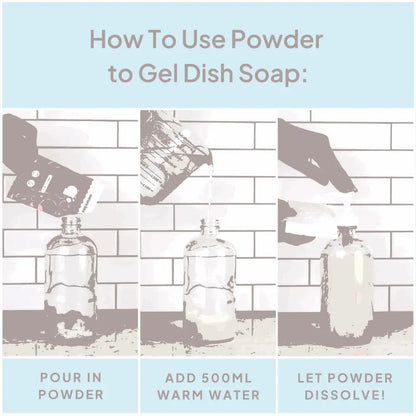 How To Use Powder to Gel Dish Soap:

POUR IN POWDER

ADD 500ML WARM WATER

LET POWDER DISSOLVE!