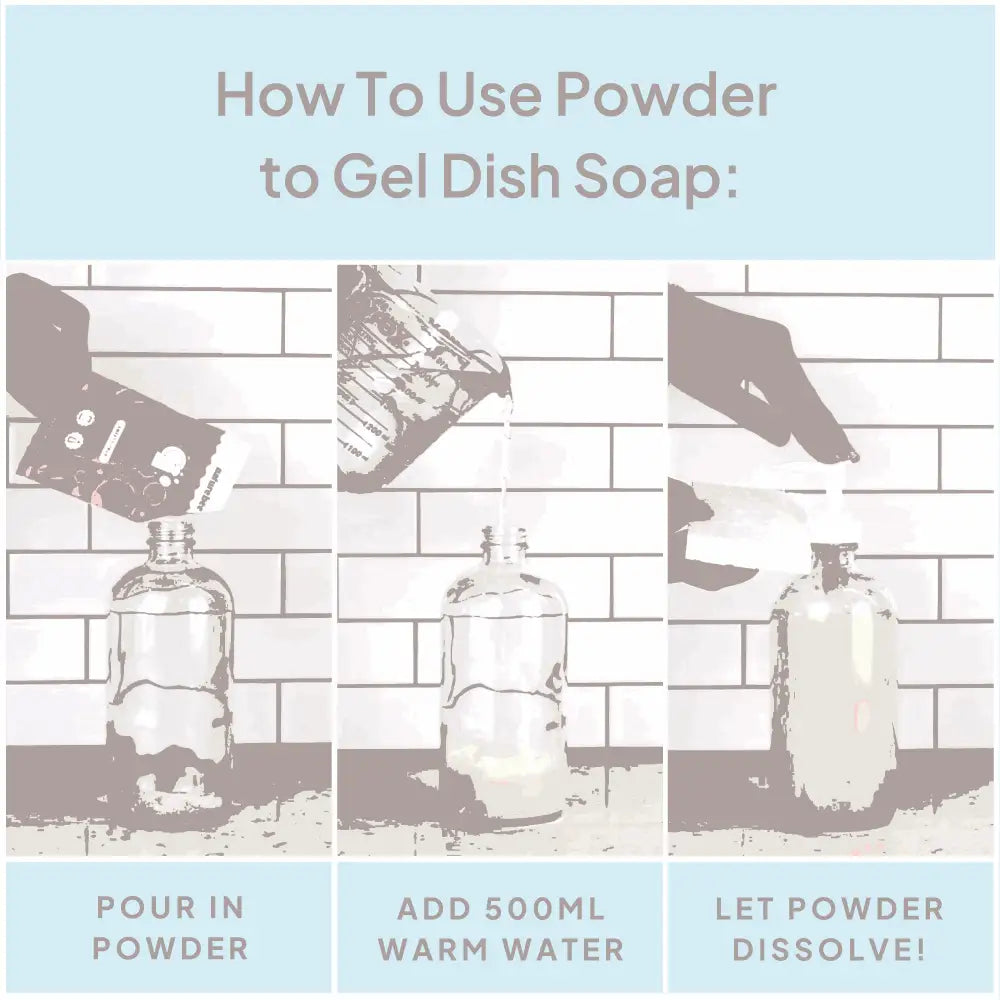 How To Use Powder to Gel Dish Soap:

POUR IN POWDER

ADD 500ML WARM WATER

LET POWDER DISSOLVE!