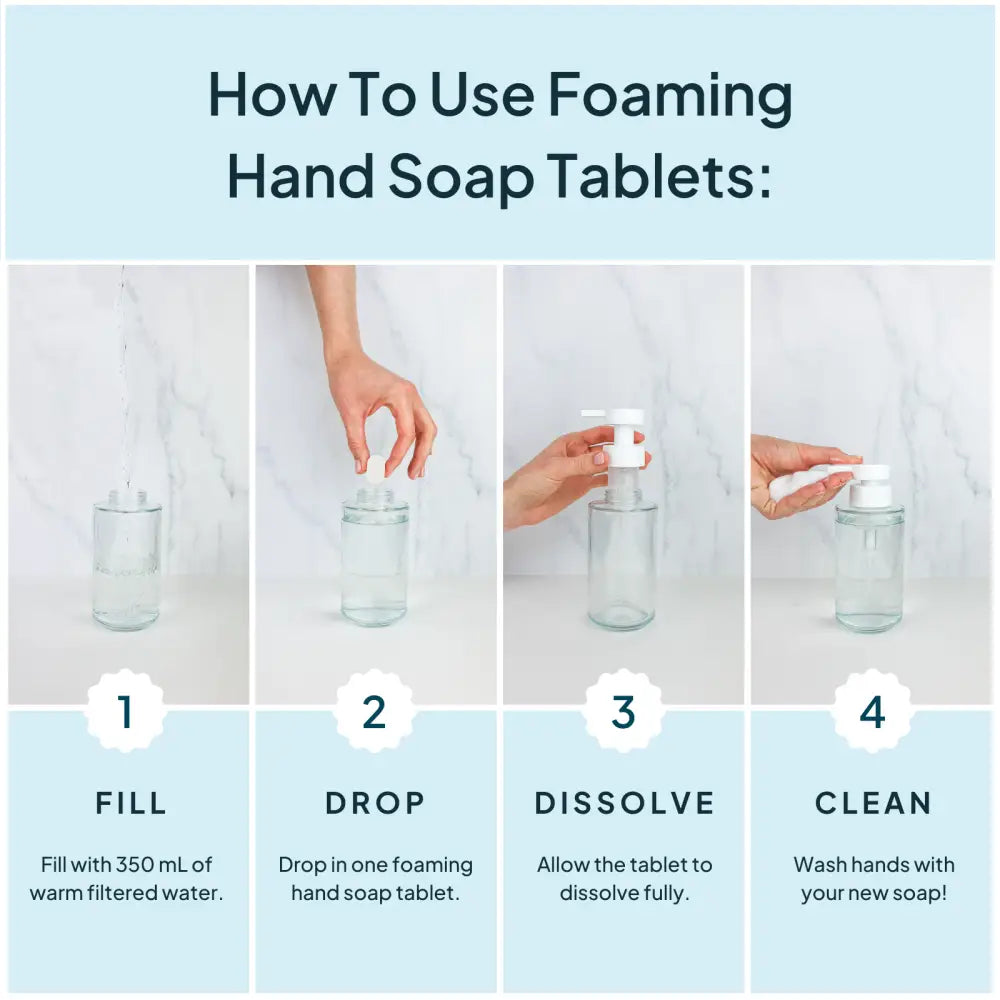 How To Use Foaming Hand Soap Tablets:

1

FILL

Fill with 350 mL of warm filtered water.

2

DROP

Drop in one foaming hand soap tablet.

3

DISSOLVE

Allow the tablet to dissolve fully.

4

CLEAN

Wash hands with your new soap!