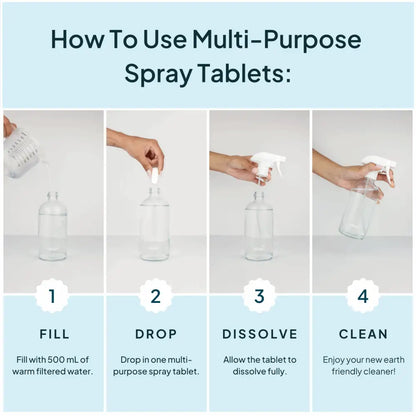 How To Use Multi-Purpose Spray Tablets:

1

FILL

Fill with 500 mL of warm filtered water.

2

DROP

Drop in one multi-purpose spray tablet.

3

DISSOLVE

Allow the tablet to dissolve fully.

4

CLEAN

Enjoy your new earth friendly cleaner!