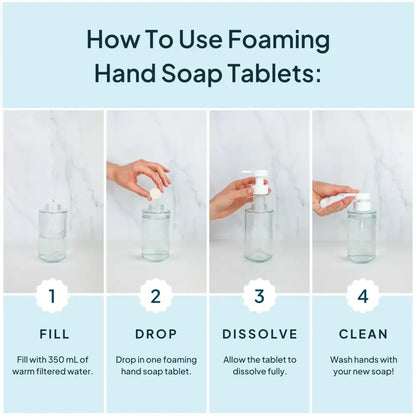 How To Use Foaming Hand Soap Tablets:

1

FILL

Fill with 350 mL of warm filtered water.

2

DROP

Drop in one foaming hand soap tablet.

3

DISSOLVE

Allow the tablet to dissolve fully.

4

CLEAN

Wash hands with your new soap!