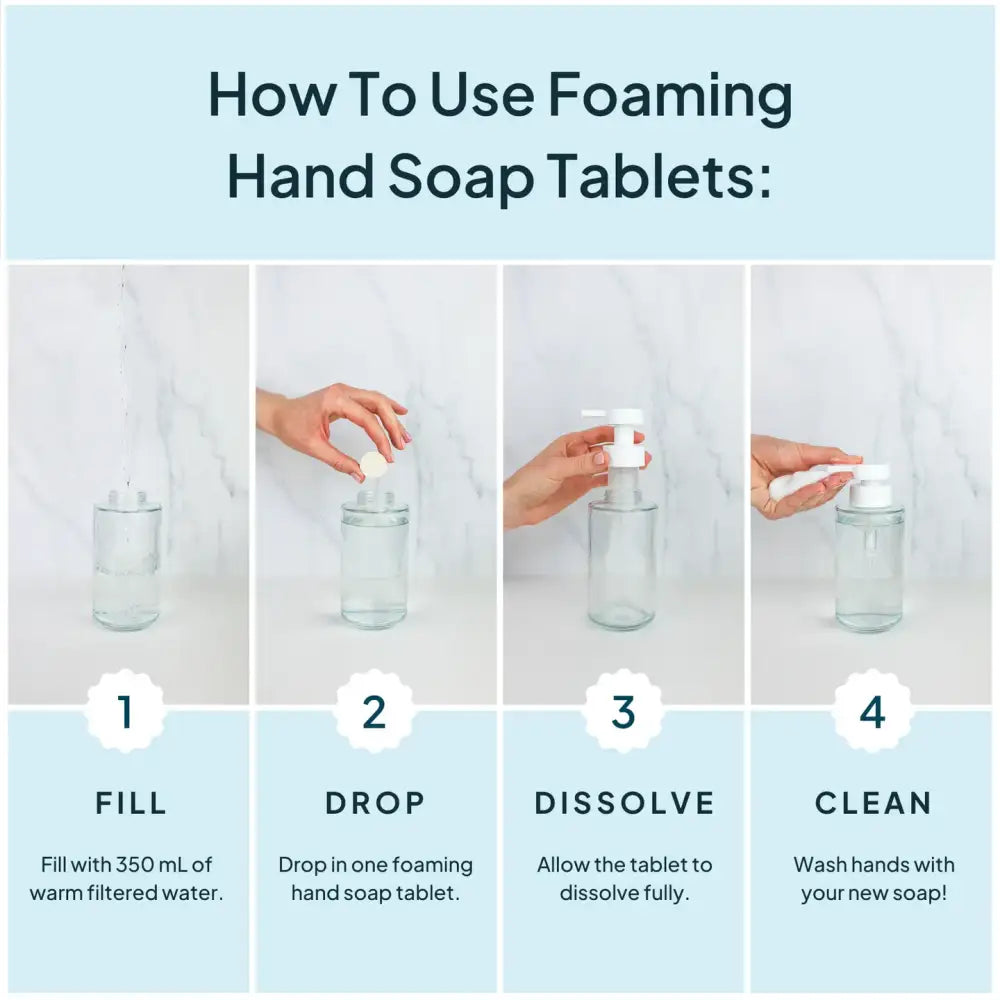 How To Use Foaming Hand Soap Tablets:

1

FILL

Fill with 350 mL of warm filtered water.

2

DROP

Drop in one foaming hand soap tablet.

3

DISSOLVE

Allow the tablet to dissolve fully.

4

CLEAN

Wash hands with your new soap!