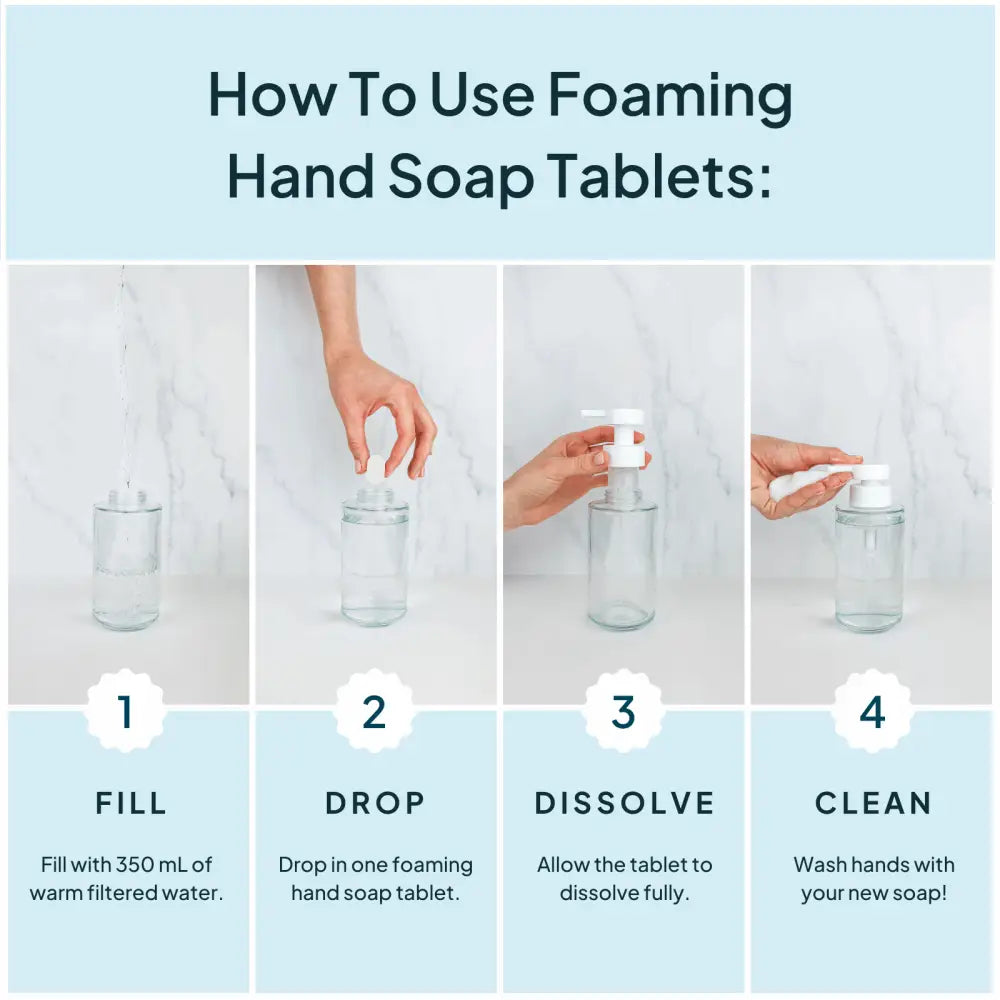 How To Use Foaming Hand Soap Tablets:

1

FILL

Fill with 350 mL of warm filtered water.

2

DROP

Drop in one foaming hand soap tablet.

3

DISSOLVE

Allow the tablet to dissolve fully.

4

CLEAN

Wash hands with your new soap!